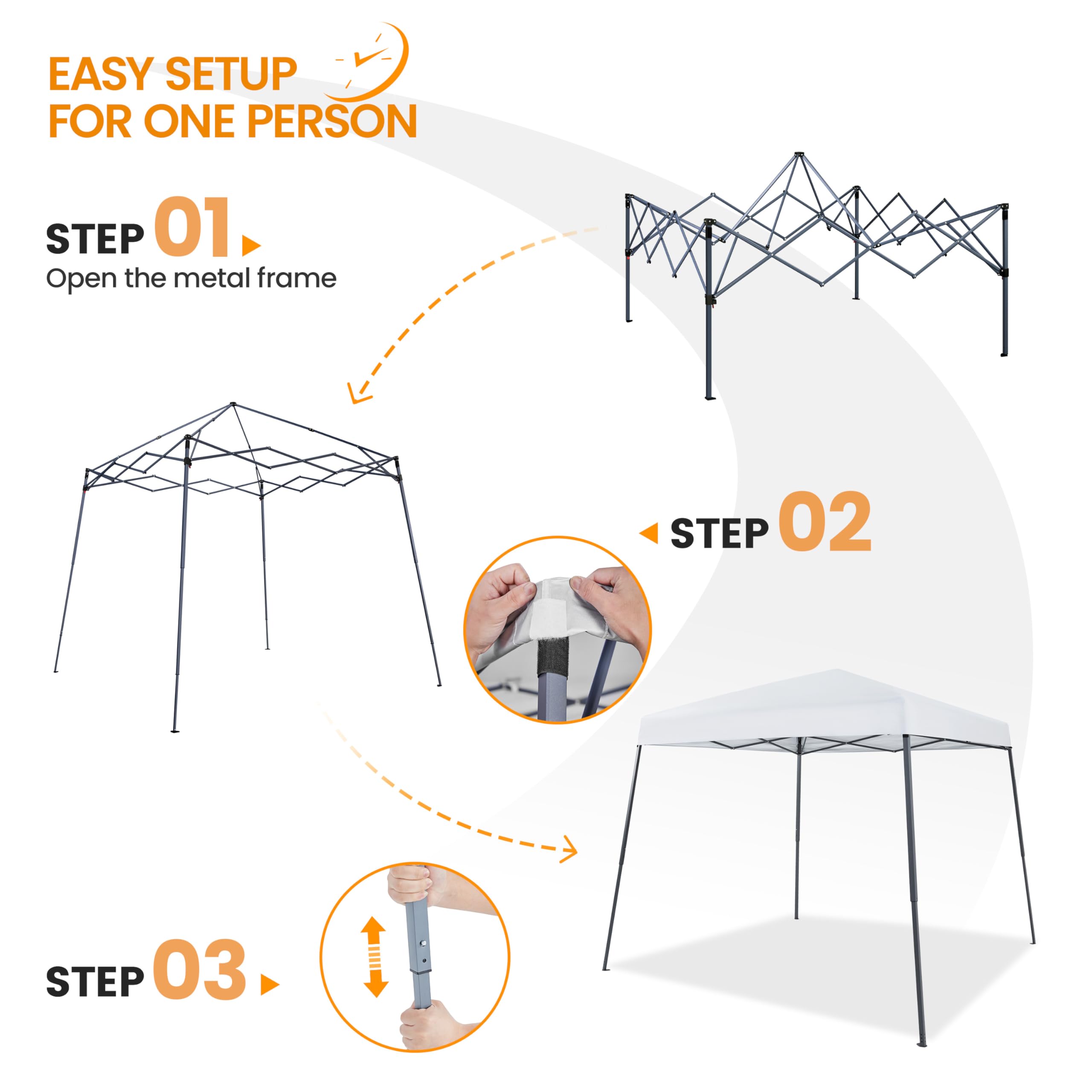 EASY SETUP
FOR ONE PERSON

STEP 01
Open the metal frame

STEP 02

STEP 03